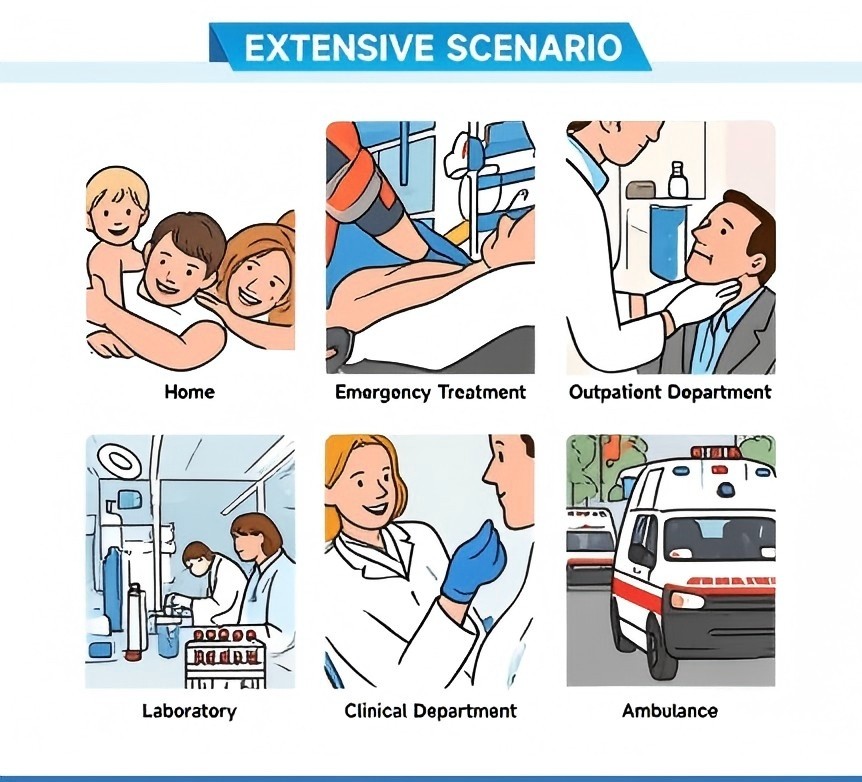 EXTENSIVE SCENARIO

Home

Emergency Treatment

Outpatient Department

Laboratory

Clinical Department

Ambulance